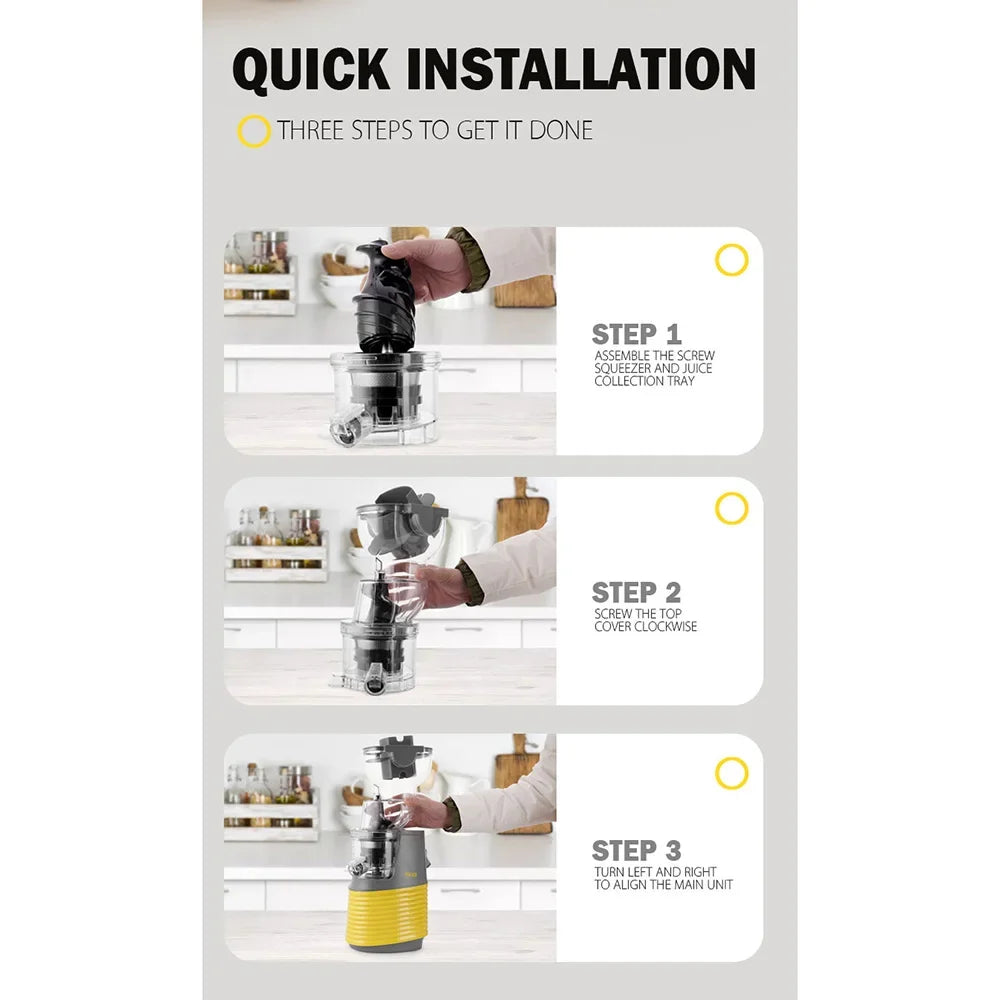 QUICK INSTALLATION

THREE STEPS TO GET IT DONE

STEP 1
ASSEMBLE THE SCREW SQUEEZER AND JUICE COLLECTION TRAY

STEP 2
SCREW THE TOP COVER CLOCKWISE

STEP 3
TURN LEFT AND RIGHT TO ALIGN THE MAIN UNIT